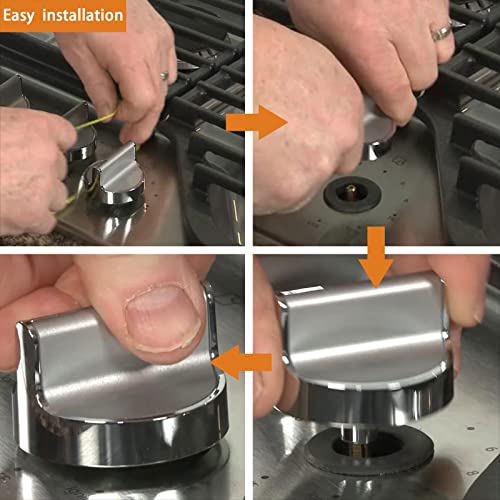 Easy installation