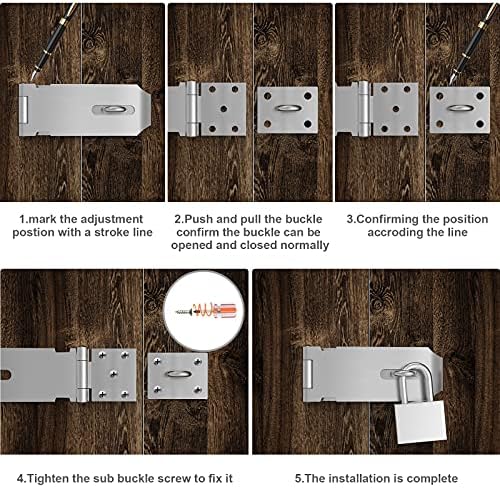 1.mark the adjustment postion with a stroke line

2.Push and pull the buckle confirm the buckle can be opened and closed normally

3.Confirming the position accroding the line

4.Tighten the sub buckle screw to fix it

5.The installation is complete