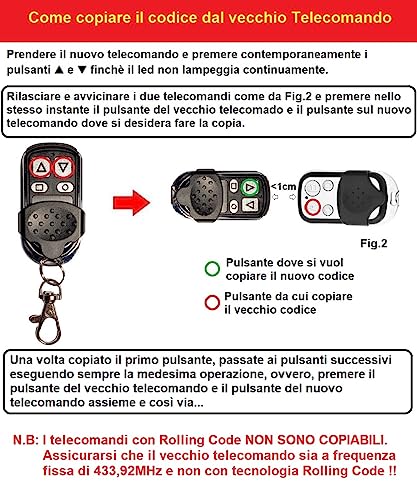 Come copiare il codice dal vecchio Telecomando

Prendere il nuovo telecomando e premere contemporaneamente i pulsanti ▲ e ▼ finchè il led non lampeggia continuamente.

Rilasciare e avvicinare i due telecomandi come da Fig.2 e premere nello stesso instante il pulsante del vecchio telecomado e il pulsante sul nuovo telecomando dove si desidera fare la copia.

<1cm

Fig.2

Pulsante dove si vuol copiare il nuovo codice

Pulsante da cui copiare il vecchio codice

Una volta copiato il primo pulsante, passate ai pulsanti successivi eseguendo sempre la medesima operazione, ovvero, premere il pulsante del vecchio telecomando e il pulsante del nuovo telecomando assieme e così via...

N.B: I telecomandi con Rolling Code NON SONO COPIABILI. Assicurarsi che il vecchio telecomando sia a frequenza fissa di 433,92MHz e non con tecnologia Rolling Code !!