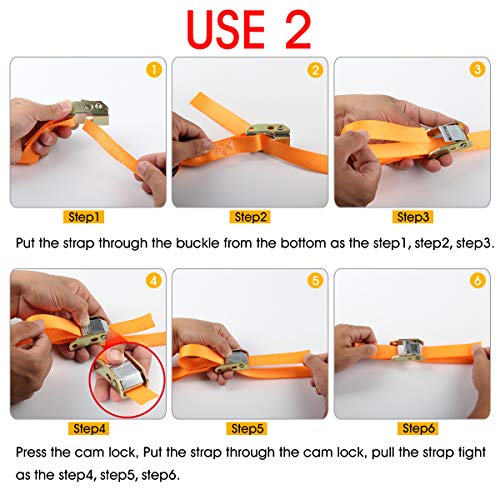 USE 2

1

2

3

Step1

Step2

Step3

Put the strap through the buckle from the bottom as the step1, step2, step3.

4

5

6

Step4

Step5

Step6

Press the cam lock, Put the strap through the cam lock, pull the strap tight as the step4, step5, step6.