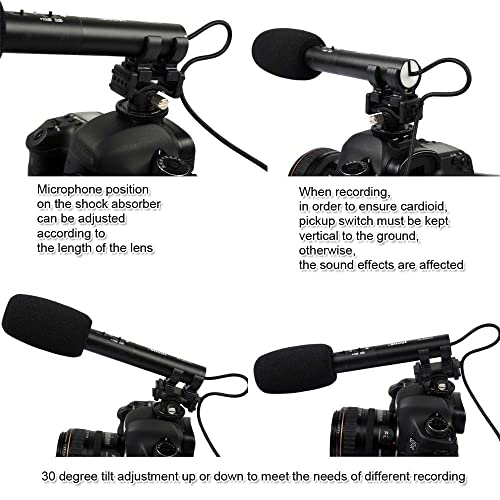 Microphone position on the shock absorber can be adjusted according to the length of the lens

When recording, in order to ensure cardioid, pickup switch must be kept vertical to the ground, otherwise, the sound effects are affected

30 degree tilt adjustment up or down to meet the needs of different recording