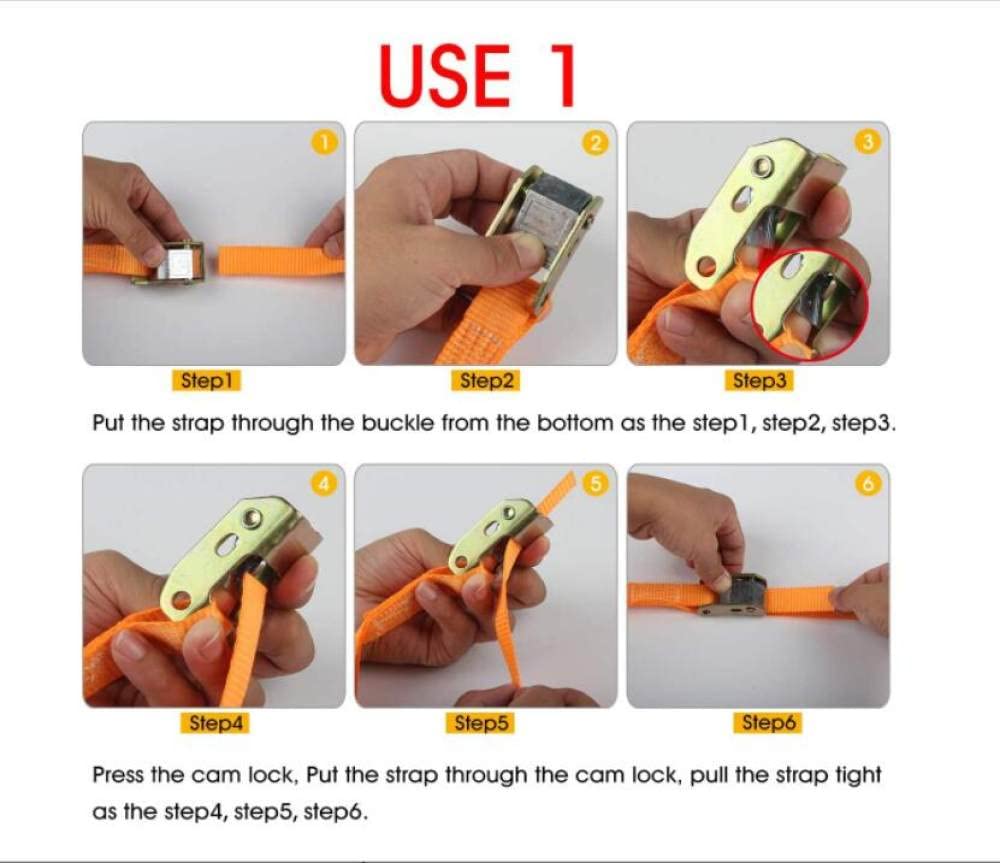 USE 1

1

2

3

Step1

Step2

Step3

Put the strap through the buckle from the bottom as the step1, step2, step3.

4

5

6

Step4

Step5

Step6

Press the cam lock, Put the strap through the cam lock, pull the strap tight as the step4, step5, step6.