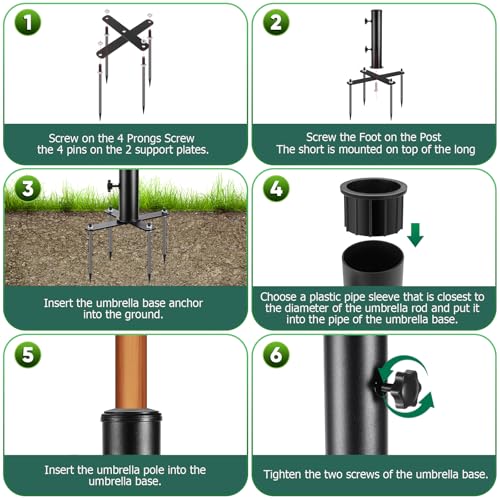 1

Screw on the 4 Prongs Screw the 4 pins on the 2 support plates.

2

Screw the Foot on the Post The short is mounted on top of the long

3

Insert the umbrella base anchor into the ground.

4

Choose a plastic pipe sleeve that is closest to the diameter of the umbrella rod and put it into the pipe of the umbrella base.

5

Insert the umbrella pole into the umbrella base.

6

Tighten the two screws of the umbrella base.