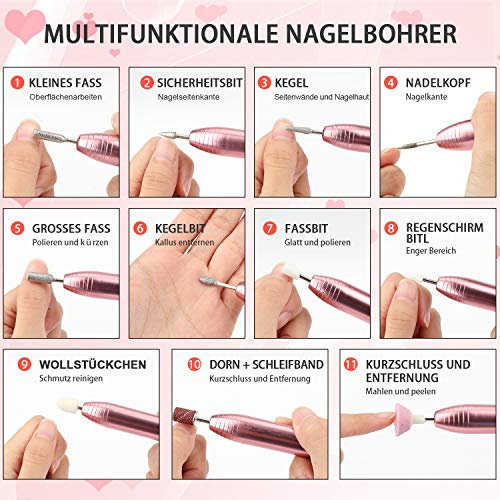 MULTIFUNKTIONALE NAGELBOHRER

1 KLEINES FASS
Oberflächenarbeiten

2 SICHERHEITSBIT
Nagelseitenkante

3 KEGEL
Seitenwände und Nagelhaut

4 NADELKOPF
Nagelkante

5 GROSSES FASS
Polieren und kürzen

6 KEGELBIT
Kallus entfernen

7 FASSBIT
Glatt und polieren

8 REGENSCHIRM BITL
Enger Bereich

9 WOLLSTÜCKCHEN
Schmutz reinigen

10 DORN + SCHLEIFBAND
Kurzschluss und Entfernung

11 KURZSCHLUSS UND ENTFERNUNG
Mahlen und peelen