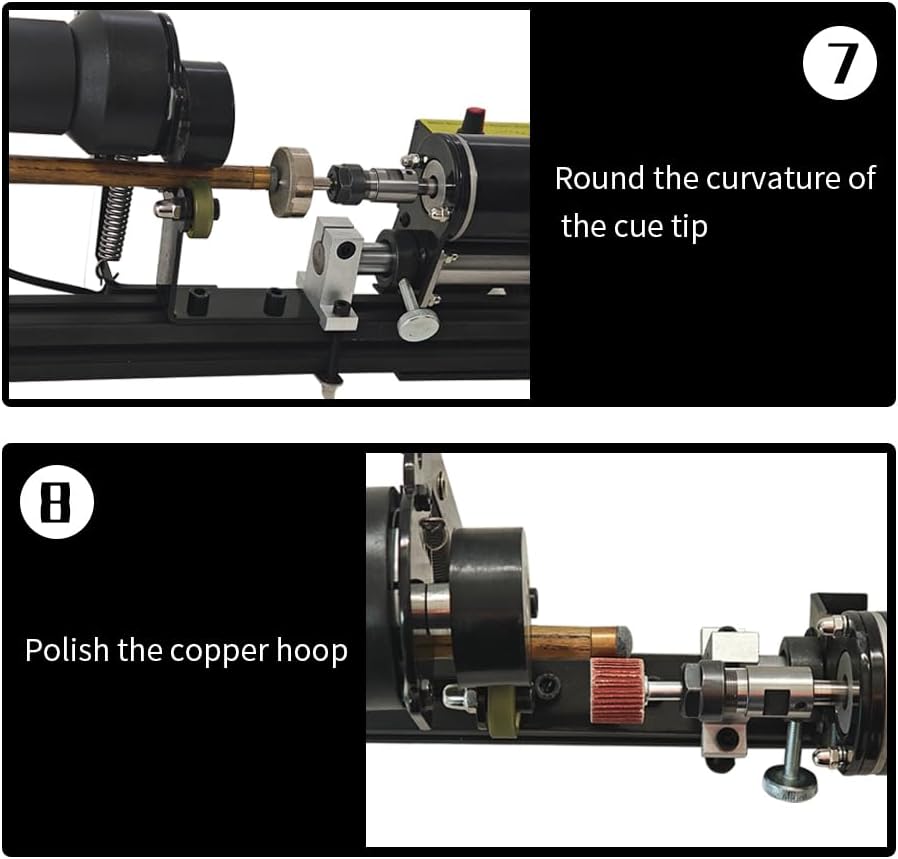 7

Round the curvature of the cue tip

8

Polish the copper hoop