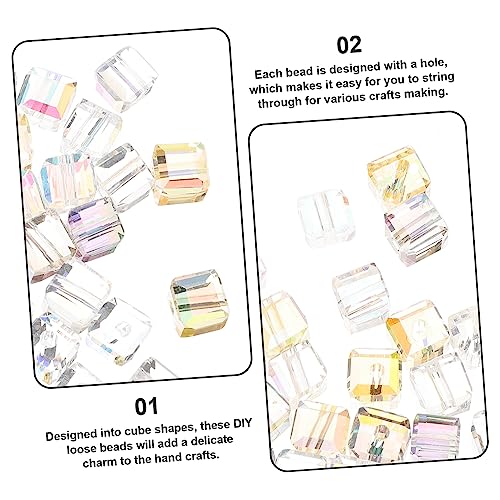 02

Each bead is designed with a hole, which makes it easy for you to string through for various crafts making.

01

Designed into cube shapes, these DIY loose beads will add a delicate charm to the hand crafts.