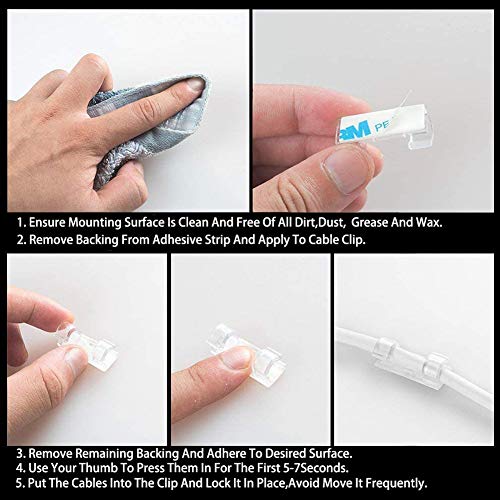 3M PE

1. Ensure Mounting Surface Is Clean And Free Of All Dirt,Dust, Grease And Wax.
2. Remove Backing From Adhesive Strip And Apply To Cable Clip.

3. Remove Remaining Backing And Adhere To Desired Surface.
4. Use Your Thumb To Press Them In For The First 5-7Seconds.
5. Put The Cables Into The Clip And Lock It In Place,Avoid Move It Frequently.