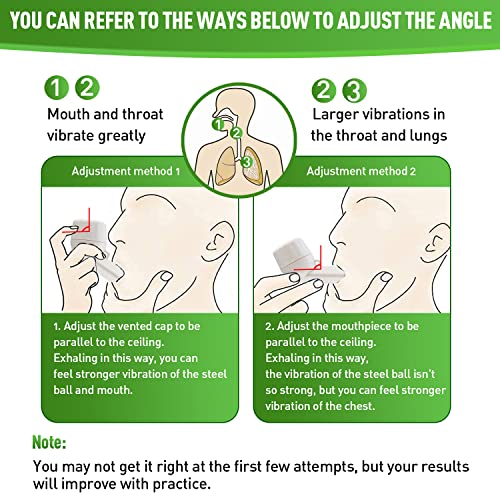 YOU CAN REFER TO THE WAYS BELOW TO ADJUST THE ANGLE

1 2
Mouth and throat vibrate greatly

1
2
3

2 3
Larger vibrations in the throat and lungs

Adjustment method 1

1. Adjust the vented cap to be parallel to the ceiling.
Exhaling in this way, you can feel stronger vibration of the steel ball and mouth.

Adjustment method 2

2. Adjust the mouthpiece to be parallel to the ceiling.
Exhaling in this way, the vibration of the steel ball isn't so strong, but you can feel stronger vibration of the chest.

Note:
You may not get it right at the first few attempts, but your results will improve with practice.