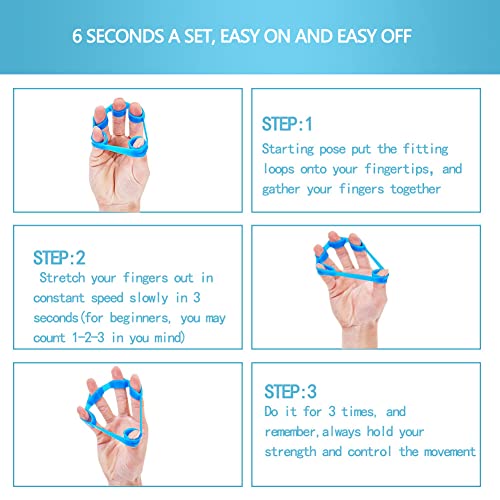 6 SECONDS A SET, EASY ON AND EASY OFF

STEP:1
Starting pose put the fitting loops onto your fingertips, and gather your fingers together

STEP:2
Stretch your fingers out in constant speed slowly in 3 seconds(for beginners, you may count 1-2-3 in you mind)

STEP:3
Do it for 3 times, and remember,always hold your strength and control the movement