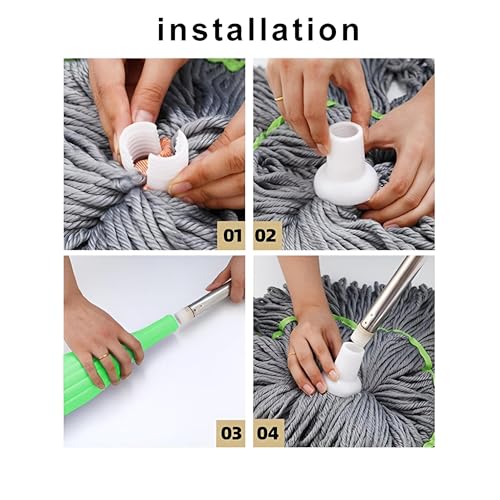 installation

01

02

03

04