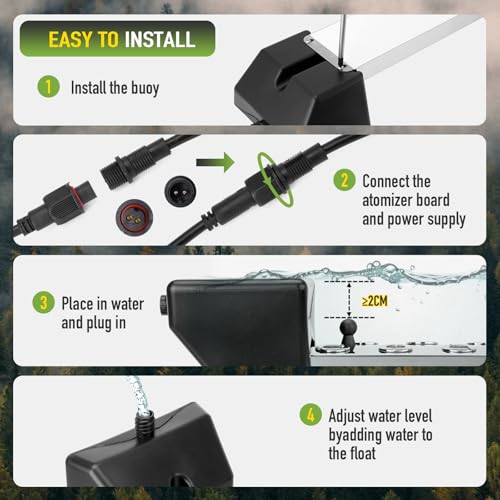 EASY TO INSTALL

1 Install the buoy

2 Connect the atomizer board and power supply

3 Place in water and plug in

≥2CM

4 Adjust water level byadding water to the float