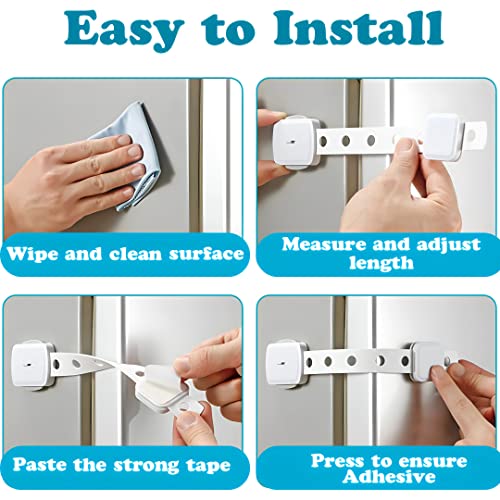 Easy to Install

Wipe and clean surface

Measure and adjust length

Paste the strong tape

Press to ensure Adhesive