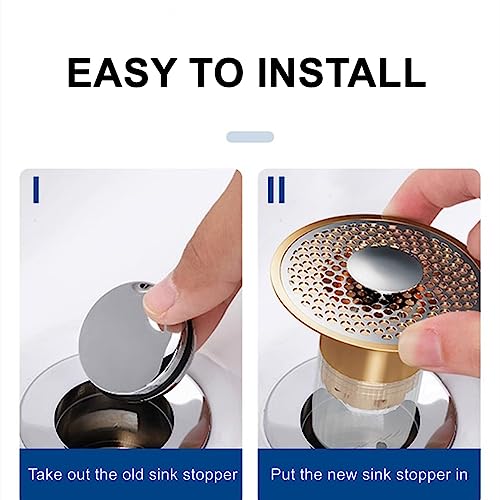 EASY TO INSTALL

I

Take out the old sink stopper

II

Put the new sink stopper in