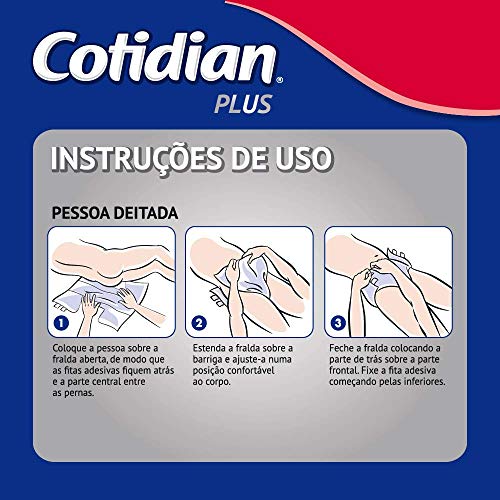 Cotidian®
PLUS

INSTRUÇÕES DE USO

PESSOA DEITADA

1
Coloque a pessoa sobre a fralda aberta, de modo que as fitas adesivas fiquem atrás e a parte central entre as pernas.

2
Estenda a fralda sobre a barriga e ajuste-a numa posição confortável ao corpo.

3
Feche a fralda colocando a parte de trás sobre a parte frontal. Fixe a fita adesiva começando pelas inferiores.