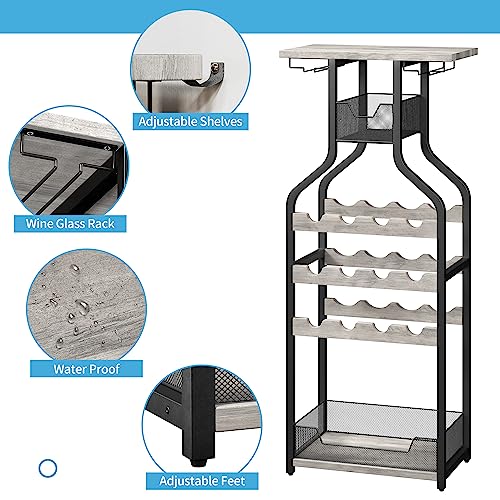 Adjustable Shelves

Wine Glass Rack

Water Proof

Adjustable Feet