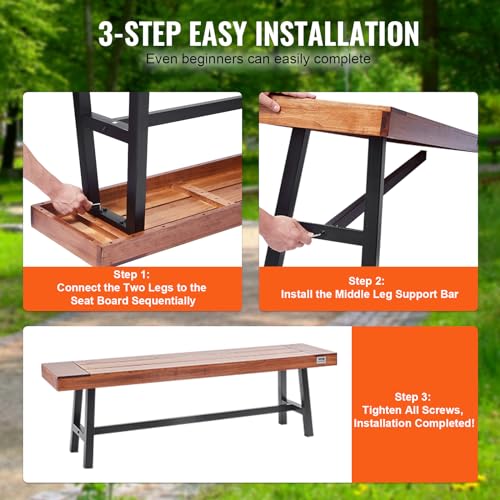 3-STEP EASY INSTALLATION
Even beginners can easily complete

Step 1:
Connect the Two Legs to the Seat Board Sequentially

Step 2:
Install the Middle Leg Support Bar

Step 3:
Tighten All Screws, Installation Completed!