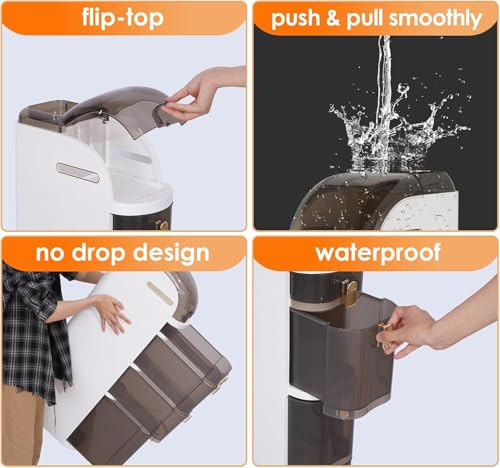 flip-top

push & pull smoothly

no drop design

waterproof