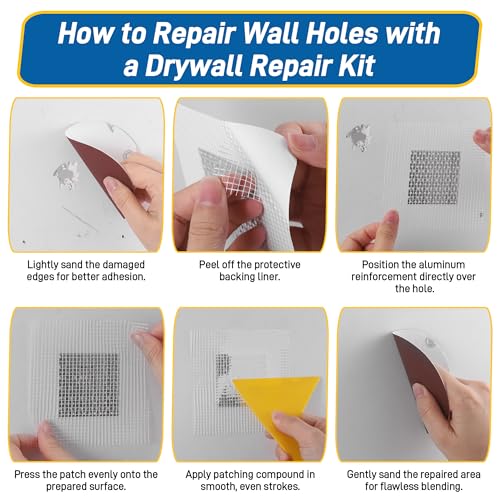 How to Repair Wall Holes with a Drywall Repair Kit

Lightly sand the damaged edges for better adhesion.

Peel off the protective backing liner.

Position the aluminum reinforcement directly over the hole.

Press the patch evenly onto the prepared surface.

Apply patching compound in smooth, even strokes.

Gently sand the repaired area for flawless blending.