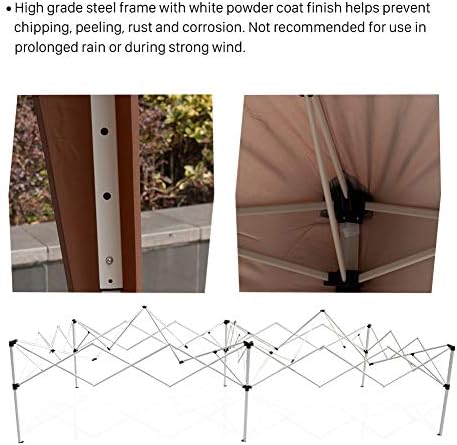 • High grade steel frame with white powder coat finish helps prevent chipping, peeling, rust and corrosion. Not recommended for use in prolonged rain or during strong wind.