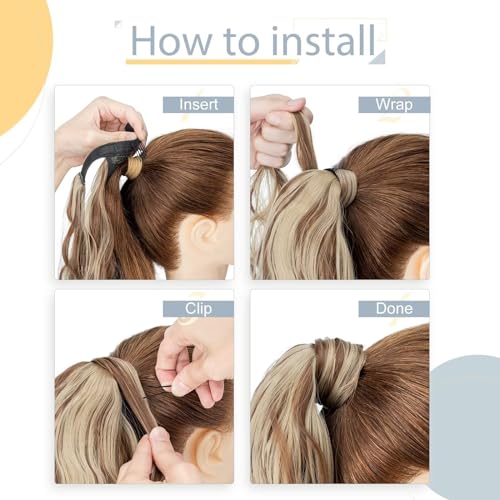 How to install

Insert

Wrap

Clip

Done