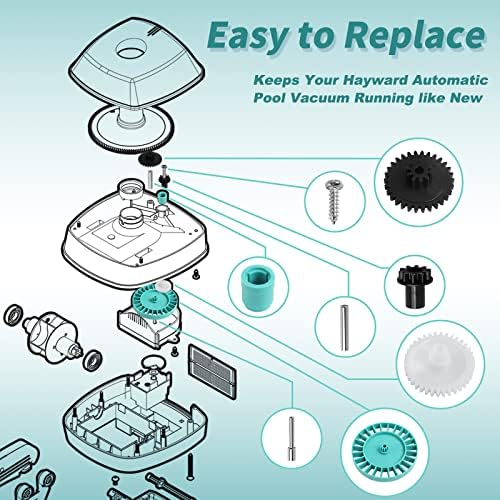 Easy to Replace

Keeps Your Hayward Automatic Pool Vacuum Running like New