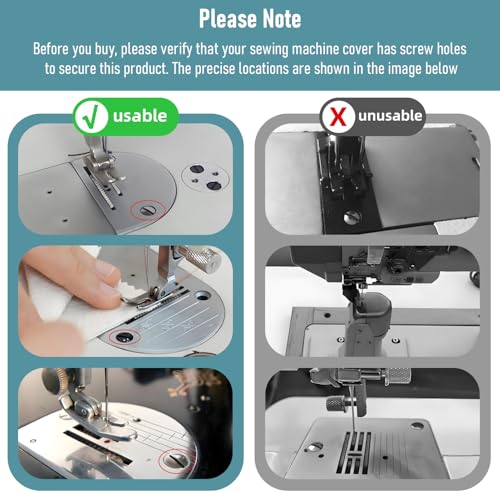 Please Note

Before you buy, please verify that your sewing machine cover has screw holes to secure this product. The precise locations are shown in the image below

√ usable

X unusable