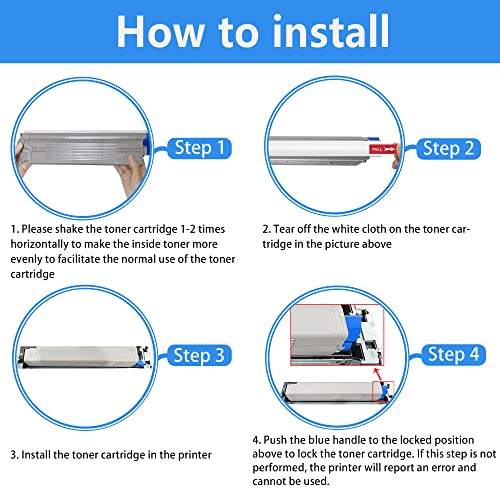 How to install

Step 1

PULL

Step 2

1. Please shake the toner cartridge 1-2 times horizontally to make the inside toner more evenly to facilitate the normal use of the toner cartridge

2. Tear off the white cloth on the toner cartridge in the picture above

Step 3

Step 4

3. Install the toner cartridge in the printer

4. Push the blue handle to the locked position above to lock the toner cartridge. If this step is not performed, the printer will report an error and cannot be used.