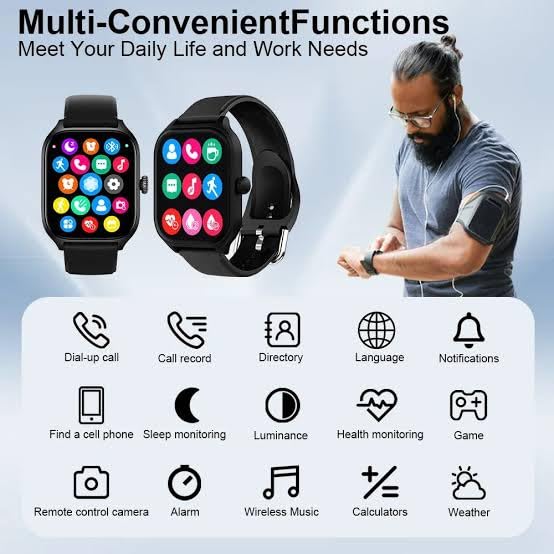 Multi-ConvenientFunctions
Meet Your Daily Life and Work Needs

Dial-up call
Call record
Directory
Language
Notifications

Find a cell phone
Sleep monitoring
Luminance
Health monitoring
Game

Remote control camera
Alarm
Wireless Music
Calculators
Weather