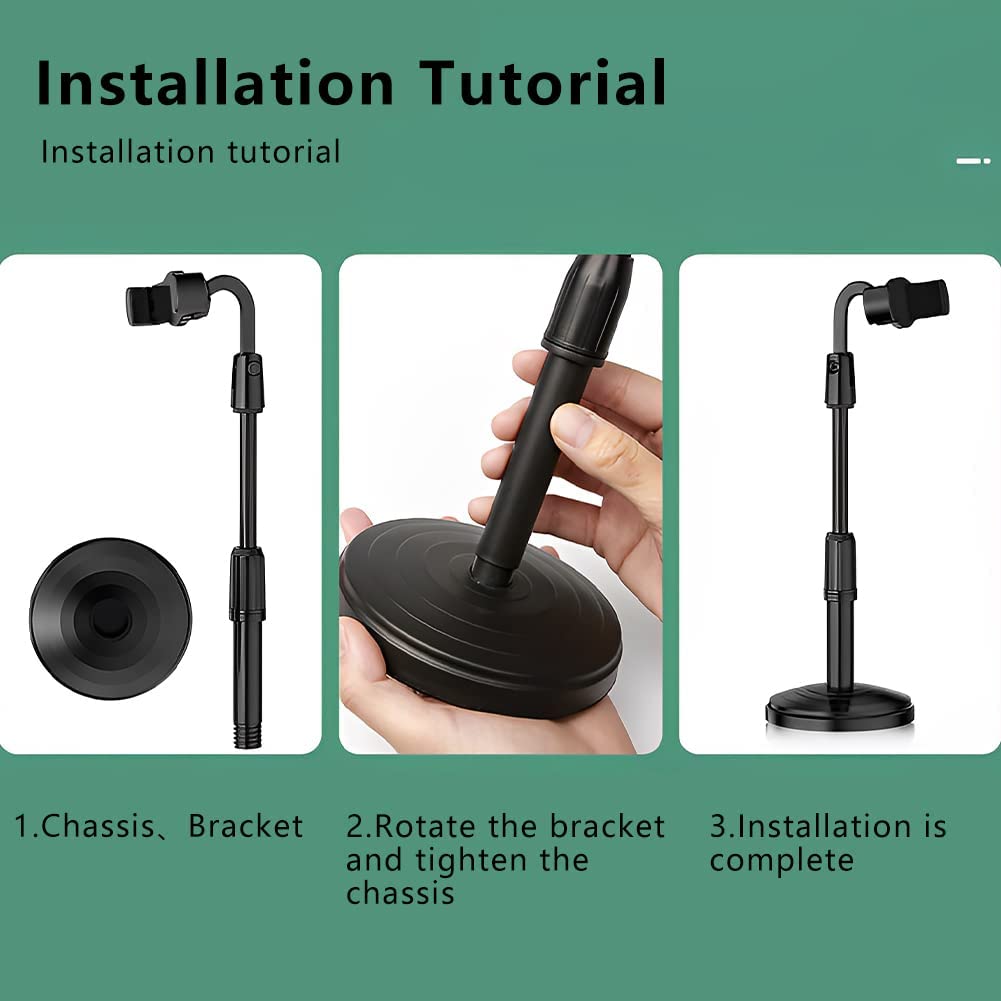 Installation Tutorial

Installation tutorial

1.Chassis、Bracket

2.Rotate the bracket and tighten the chassis

3.Installation is complete