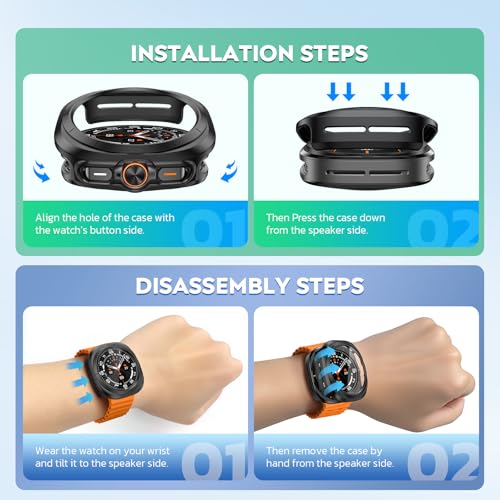 INSTALLATION STEPS

Align the hole of the case with the watch's button side.

01

Then Press the case down from the speaker side.

02

DISASSEMBLY STEPS

Wear the watch on your wrist and tilt it to the speaker side.

01

Then remove the case by hand from the speaker side.

02