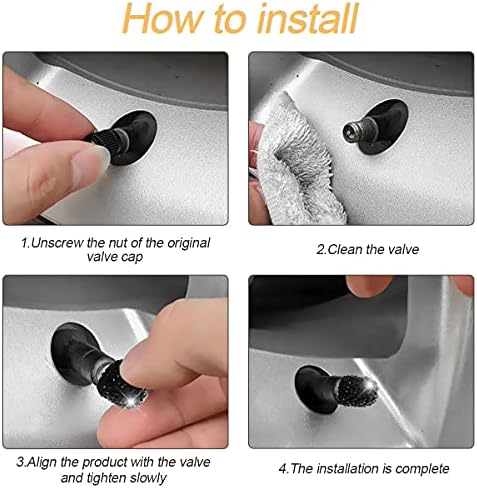 How to install

1.Unscrew the nut of the original valve cap

2.Clean the valve

3.Align the product with the valve and tighten slowly

4.The installation is complete