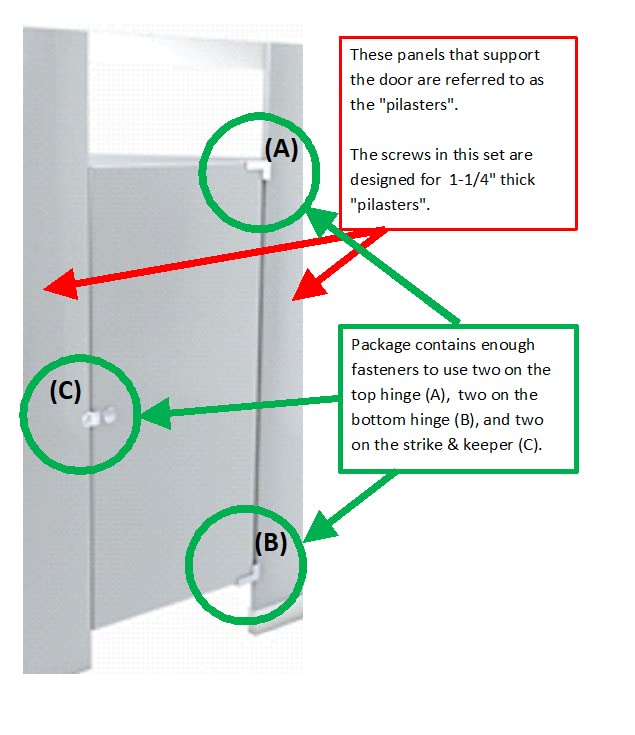 These panels that support the door are referred to as the "pilasters".

The screws in this set are designed for 1-1/4" thick "pilasters".

(A)

Package contains enough fasteners to use two on the top hinge (A), two on the bottom hinge (B), and two on the strike & keeper (C).

(C)

(B)