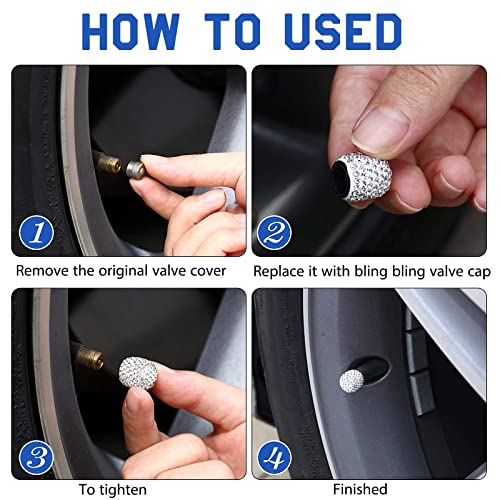 HOW TO USED

1

Remove the original valve cover

2

Replace it with bling bling valve cap

3

To tighten

4

Finished