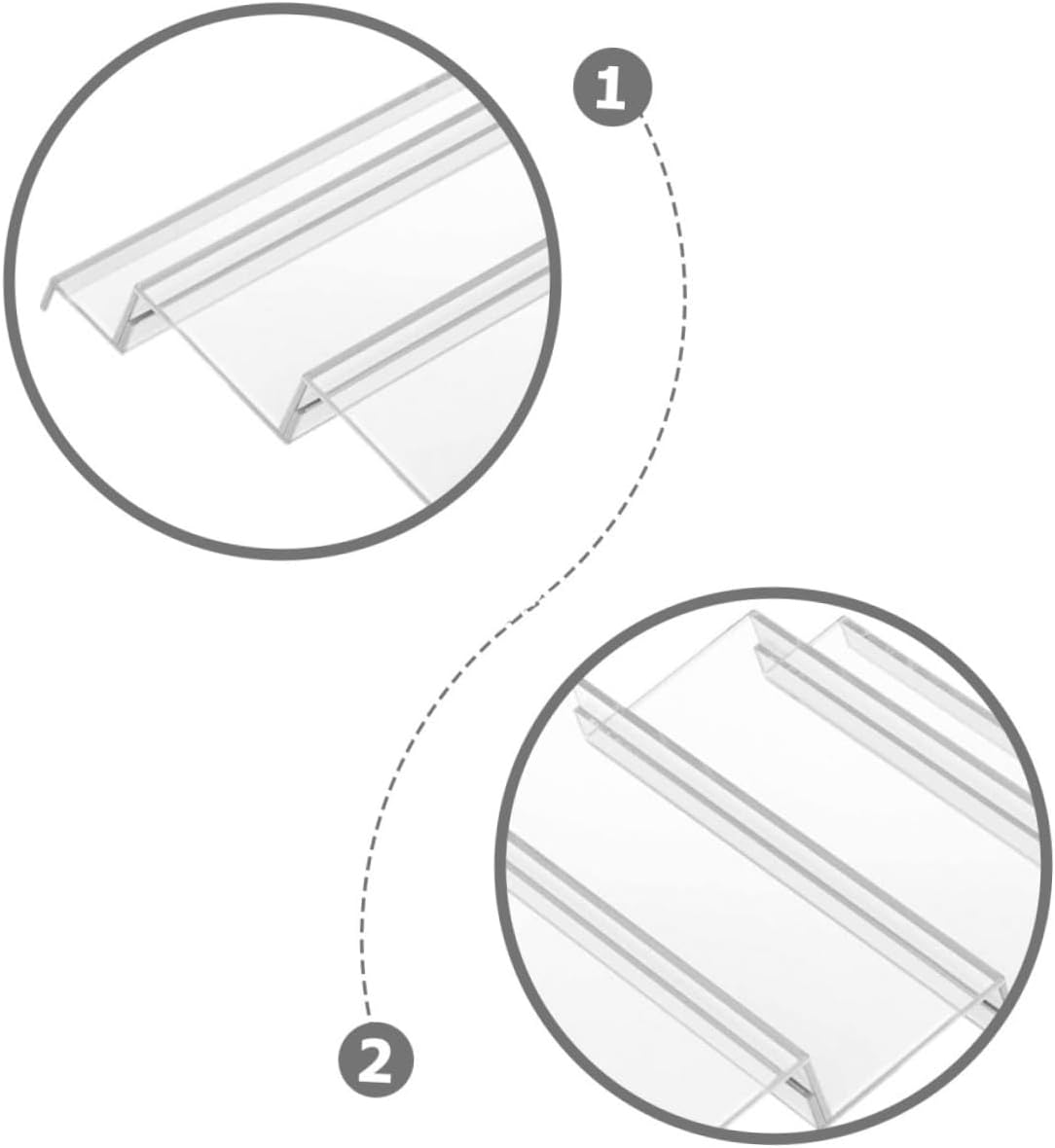 1

2