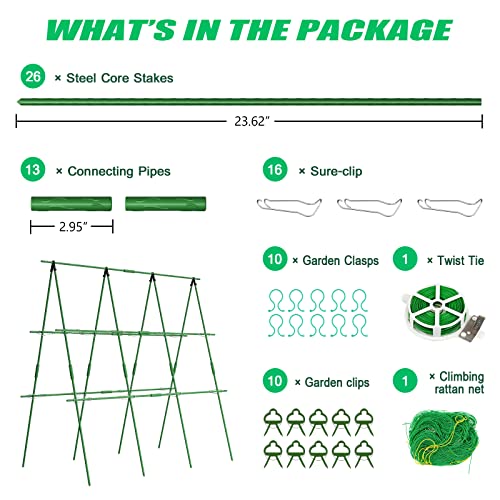 WHAT'S IN THE PACKAGE

26 × Steel Core Stakes

23.62"

13 × Connecting Pipes

2.95"

16 × Sure-clip

10 × Garden Clasps

1 × Twist Tie

10 × Garden clips

1 × Climbing rattan net