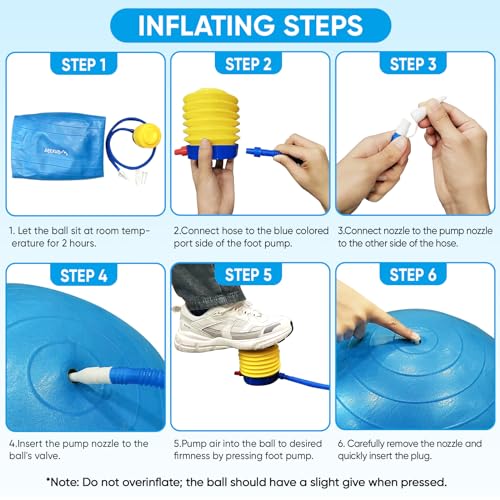 INFLATING STEPS

STEP 1

1. Let the ball sit at room temperature for 2 hours.

STEP 2

2.Connect hose to the blue colored port side of the foot pump.

STEP 3

3.Connect nozzle to the pump nozzle to the other side of the hose.

STEP 4

4.Insert the pump nozzle to the ball's valve.

STEP 5

5.Pump air into the ball to desired firmness by pressing foot pump.

STEP 6

6. Carefully remove the nozzle and quickly insert the plug.

*Note: Do not overinflate; the ball should have a slight give when pressed.