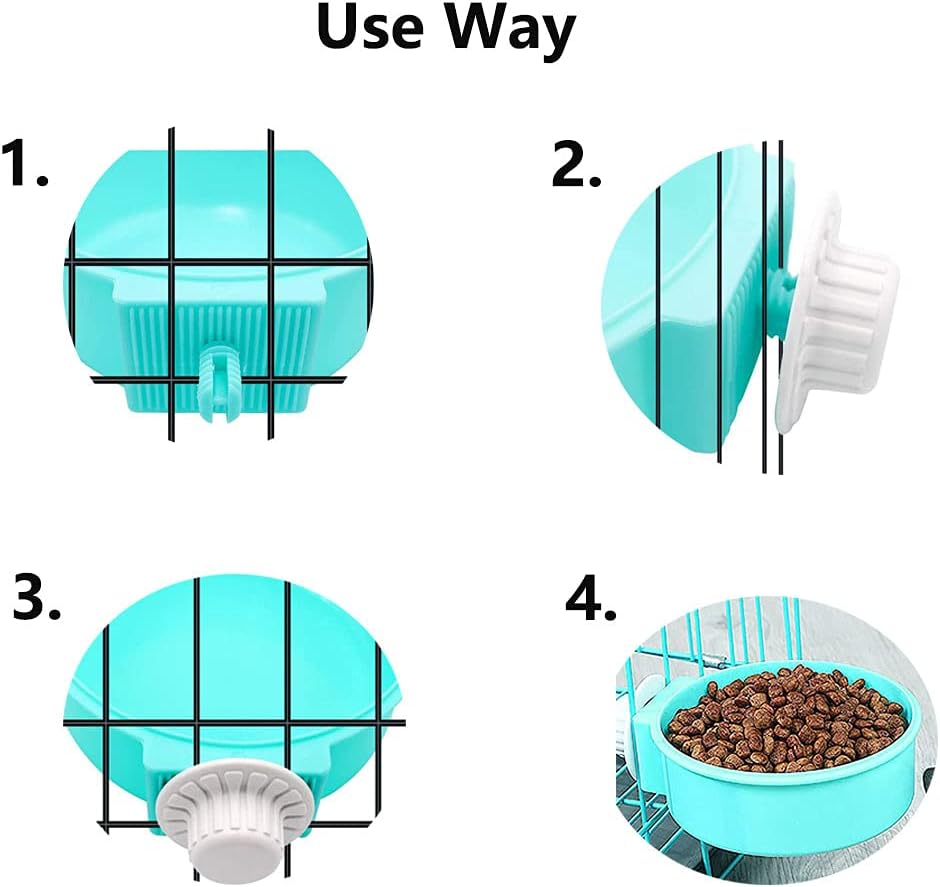 Use Way

1.

2.

3.

4.