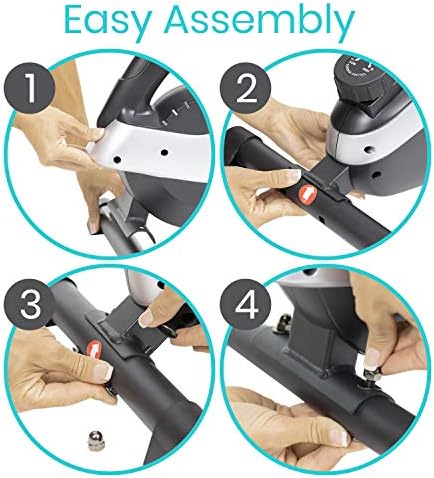 Easy Assembly

1

2

3

4