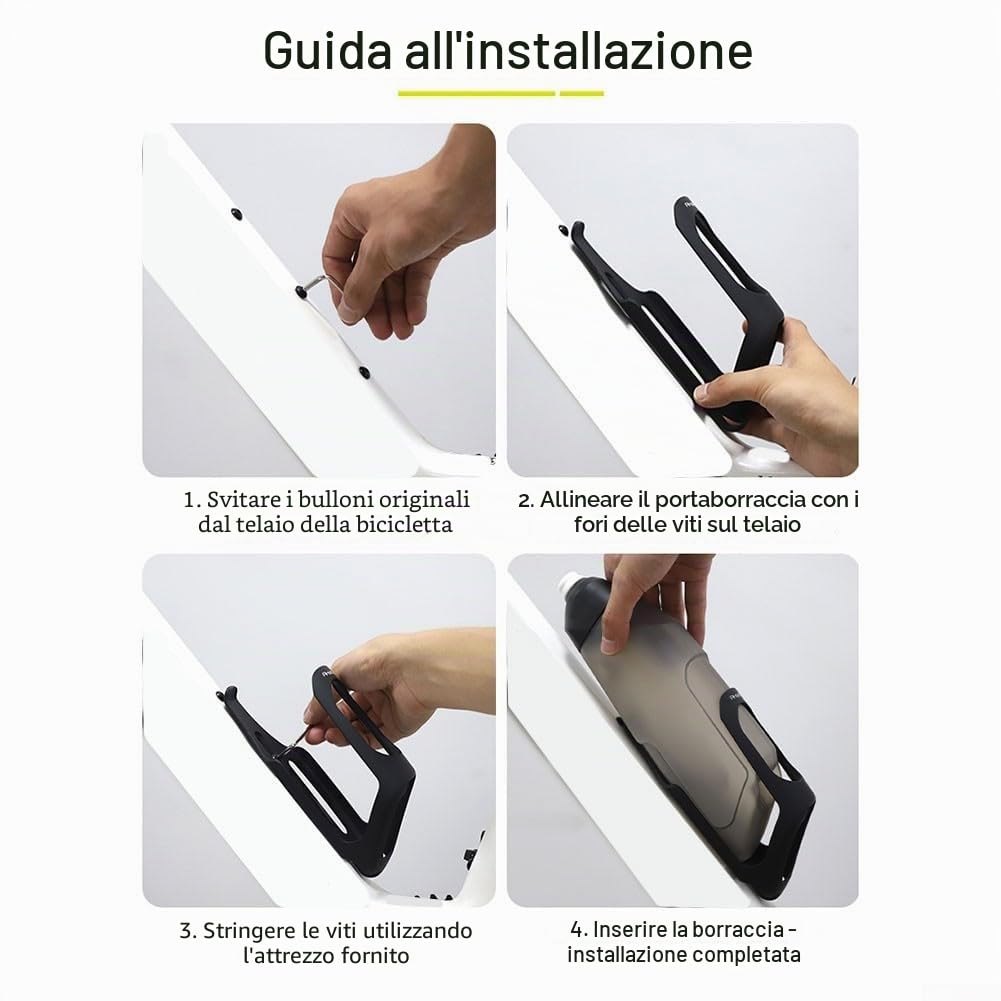 Guida all'installazione

1. Svitare i bulloni originali dal telaio della bicicletta

2. Allineare il portaborraccia con i fori delle viti sul telaio

3. Stringere le viti utilizzando l'attrezzo fornito

4. Inserire la borraccia - installazione completata