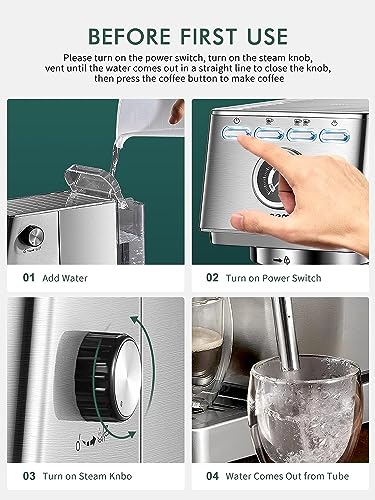 BEFORE FIRST USE

Please turn on the power switch, turn on the steam knob, vent until the water comes out in a straight line to close the knob, then press the coffee button to make coffee

01 Add Water

02 Turn on Power Switch

03 Turn on Steam Knbo

04 Water Comes Out from Tube