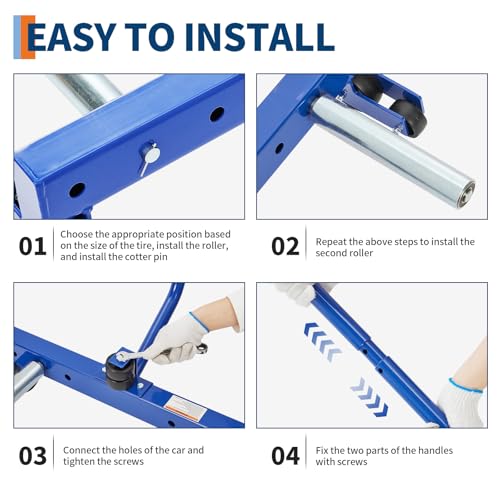 EASY TO INSTALL

01

Choose the appropriate position based on the size of the tire, install the roller, and install the cotter pin

02

Repeat the above steps to install the second roller

03

Connect the holes of the car and tighten the screws

04

Fix the two parts of the handles with screws