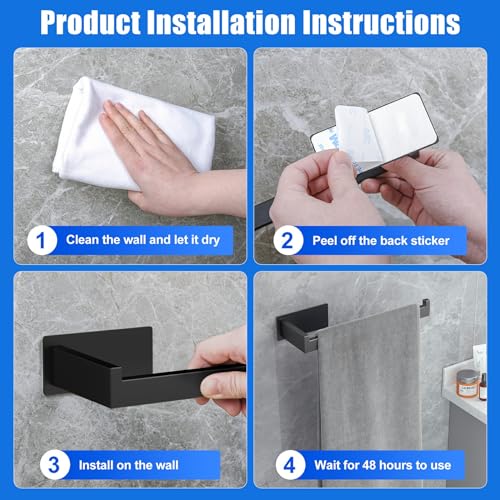 Product Installation Instructions

1 Clean the wall and let it dry

2 Peel off the back sticker

3 Install on the wall

4 Wait for 48 hours to use