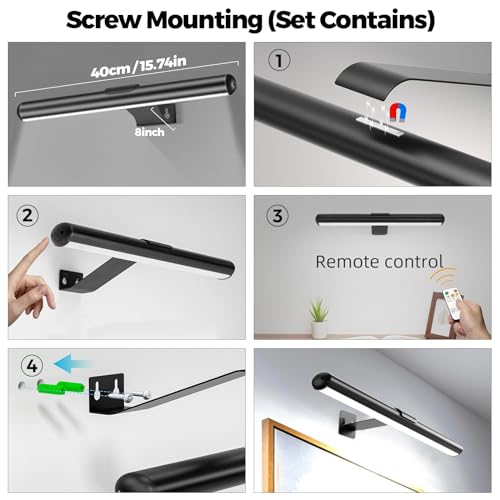 Screw Mounting (Set Contains)

40cm/15.74in

8inch

1

2

3

Remote control

4