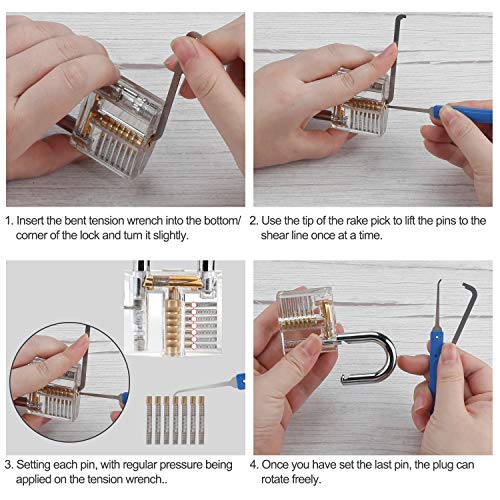 1. Insert the bent tension wrench into the bottom/ corner of the lock and turn it slightly.

2. Use the tip of the rake pick to lift the pins to the shear line once at a time.

3. Setting each pin, with regular pressure being applied on the tension wrench..

4. Once you have set the last pin, the plug can rotate freely.