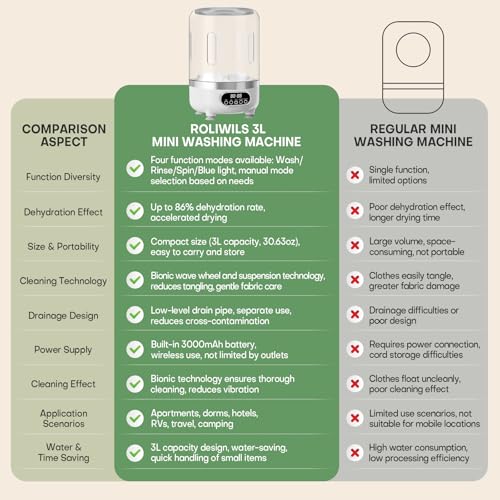 | COMPARISON ASPECT | ROLIWILS 3L MINI WASHING MACHINE | REGULAR MINI WASHING MACHINE |
|---|---|---|
| Function Diversity | Four function modes available: Wash/ Rinse/Spin/Blue light, manual mode selection based on needs | Single function, limited options |
| Dehydration Effect | Up to 86% dehydration rate, accelerated drying | Poor dehydration effect, longer drying time |
| Size & Portability | Compact size (3L capacity, 30.63oz), easy to carry and store | Large volume, space-consuming, not portable |
| Cleaning Technology | Bionic wave wheel and suspension technology, reduces tangling, gentle fabric care | Clothes easily tangle, greater fabric damage |
| Drainage Design | Low-level drain pipe, separate use, reduces cross-contamination | Drainage difficulties or poor design |
| Power Supply | Built-in 3000mAh battery, wireless use, not limited by outlets | Requires power connection, cord storage difficulties |
| Cleaning Effect | Bionic technology ensures thorough cleaning, reduces vibration | Clothes float uncleanly, poor cleaning effect |
| Application Scenarios | Apartments, dorms, hotels, RVs, travel, camping | Limited use scenarios, not suitable for mobile locations |
| Water & Time Saving | 3L capacity design, water-saving, quick handling of small items | High water consumption, low processing efficiency |