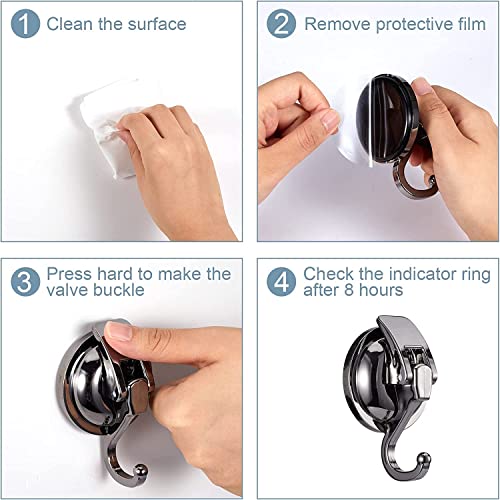 1 Clean the surface

2 Remove protective film

3 Press hard to make the valve buckle

4 Check the indicator ring after 8 hours