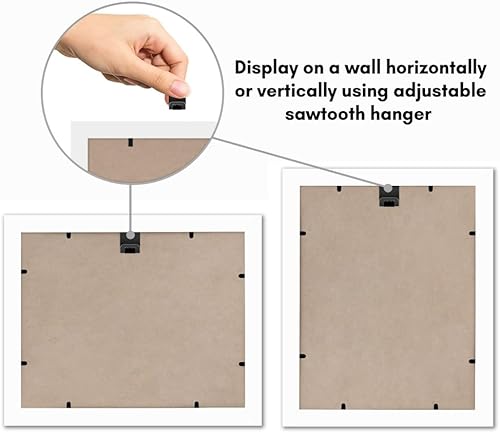 Display on a wall horizontally or vertically using adjustable sawtooth hanger