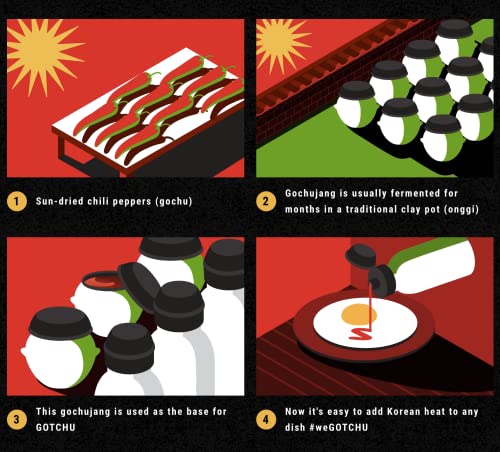 1 Sun-dried chili peppers (gochu)

2 Gochujang is usually fermented for months in a traditional clay pot (onggi)

3 This gochujang is used as the base for GOTCHU

4 Now it's easy to add Korean heat to any dish #weGOTCHU