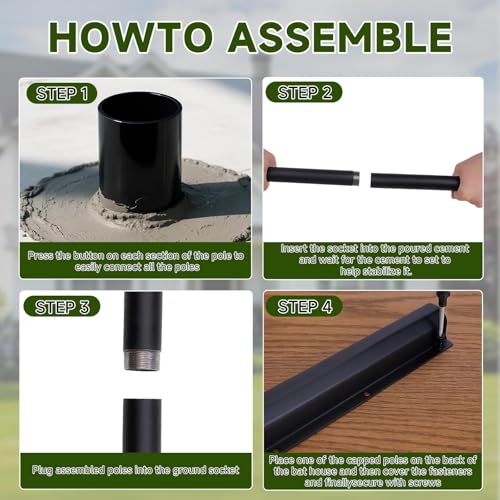 HOWTO ASSEMBLE

STEP 1

Press the button on each section of the pole to easily connect all the poles

STEP 2

Insert the socket into the poured cement and wait for the cement to set to help stabilize it.

STEP 3

Plug assembled poles into the ground socket

STEP 4

Place one of the capped poles on the back of the bat house and then cover the fasteners and finallysecure with screws