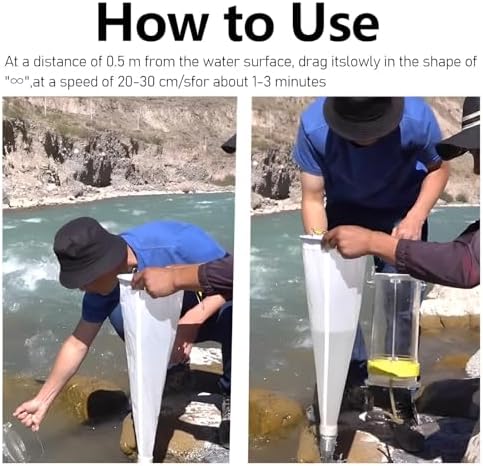 How to Use

At a distance of 0.5 m from the water surface, drag itslowly in the shape of "∞",at a speed of 20-30 cm/sfor about 1-3 minutes